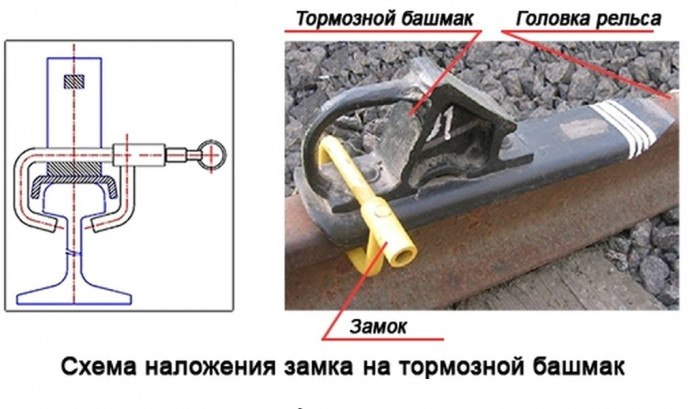 Тормозной башмак
Головка рельса
Замок
Схема наложения замка на тормозной башмак